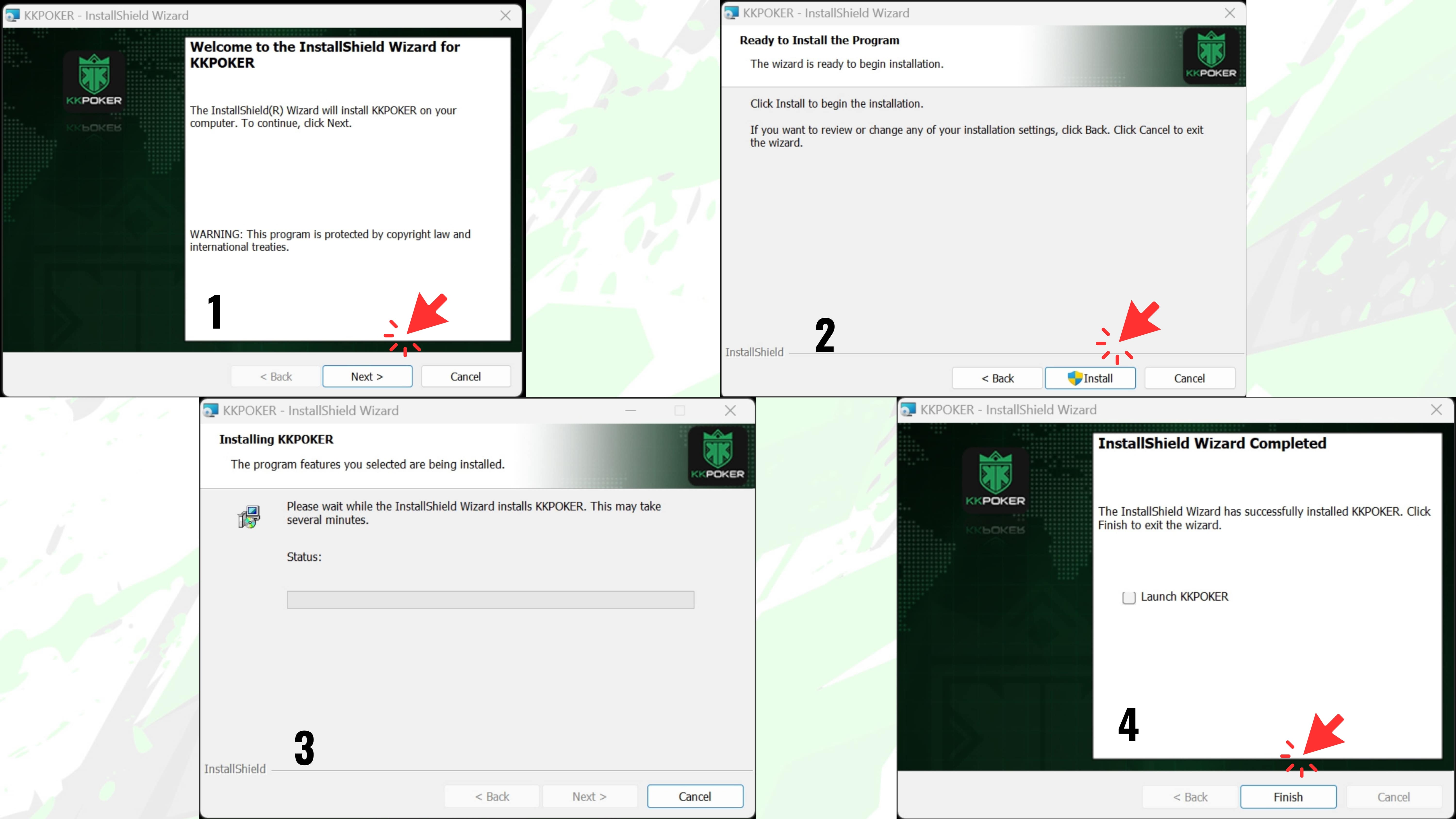 KKPOKER - InstallShield Wizard

KKPOKER

Welcome to the InstallShield Wizard for KKPOKER

The InstallShield(R) Wizard will install KKPOKER on your computer. To continue, click Next.

WARNING: This program is protected by copyright law and international treaties.

1

< Back
Next >
Cancel

KKPOKER - InstallShield Wizard

Ready to Install the Program

The wizard is ready to begin installation.

KKPOKER

Click Install to begin the installation.

If you want to review or change any of your installation settings, click Back. Click Cancel to exit the wizard.

InstallShield

2

< Back
Install
Cancel

KKPOKER - InstallShield Wizard

Installing KKPOKER

The program features you selected are being installed.

KKPOKER

Please wait while the InstallShield Wizard installs KKPOKER. This may take several minutes.

Status:

InstallShield

3

< Back
Next >
Cancel

KKPOKER - InstallShield Wizard

KKPOKER

InstallShield Wizard Completed

The InstallShield Wizard has successfully installed KKPOKER. Click Finish to exit the wizard.

Launch KKPOKER

4

< Back
Finish
Cancel